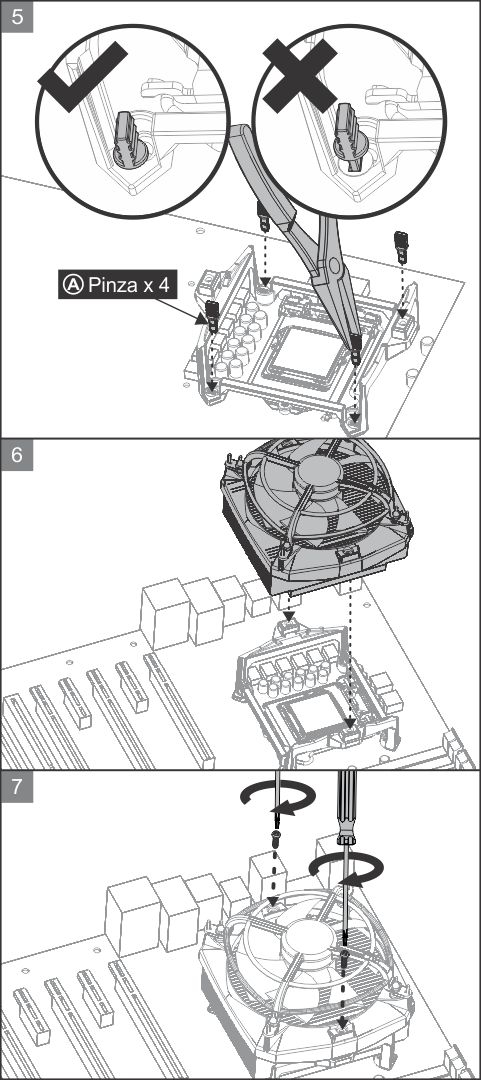 5

Ⓐ Pinza x 4

6

7