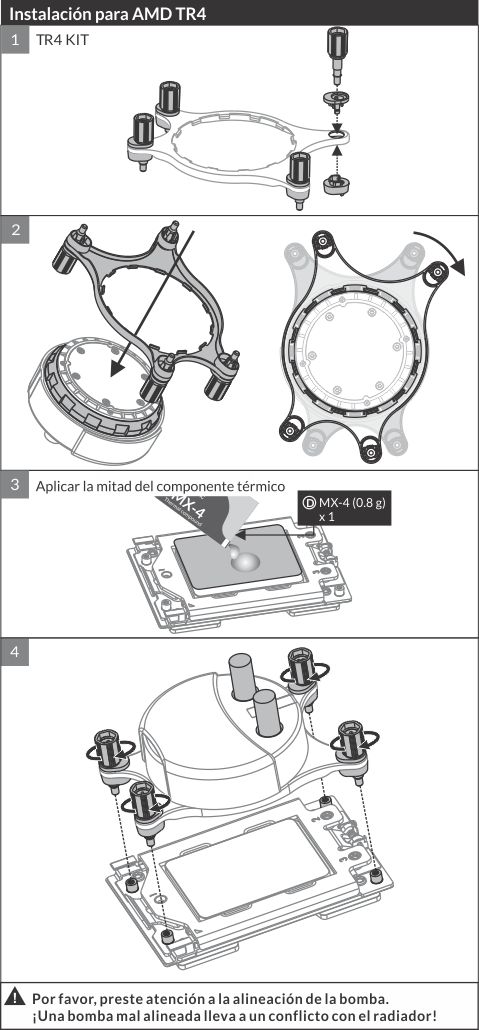 Instalación para AMD TR4

1 TR4 KIT

2

3 Aplicar la mitad del componente térmico

MX-4

D MX-4 (0.8 g) x 1

4

Por favor, preste atención a la alineación de la bomba. ¡Una bomba mal alineada lleva a un conflicto con el radiador!