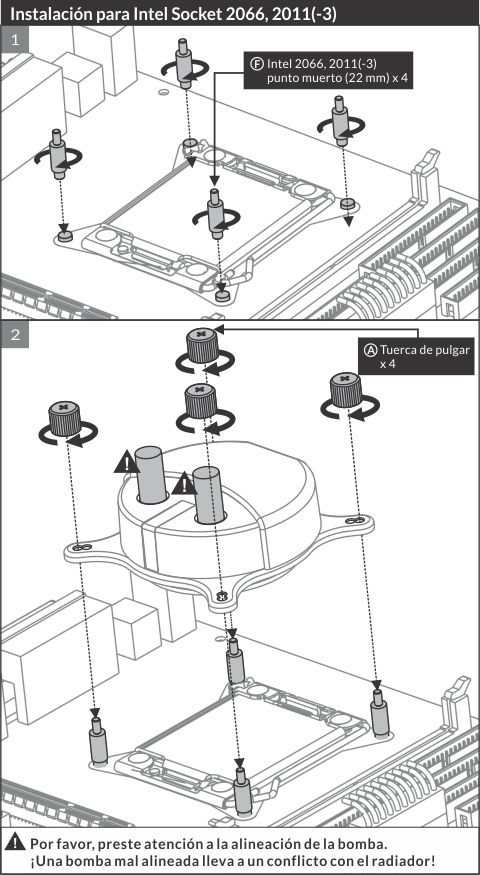 Instalación para Intel Socket 2066, 2011(-3)

1

Ⓕ Intel 2066, 2011(-3) punto muerto (22 mm) x 4

2

Ⓐ Tuerca de pulgar x 4

Por favor, preste atención a la alineación de la bomba. ¡Una bomba mal alineada lleva a un conflicto con el radiador!