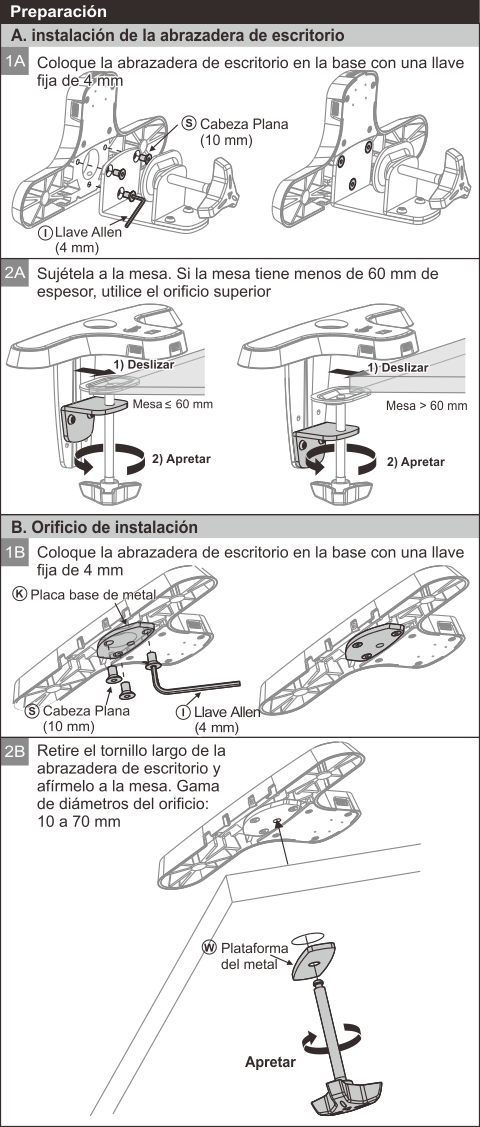 Preparación

A. instalación de la abrazadera de escritorio

1A Coloque la abrazadera de escritorio en la base con una llave fija de 4 mm

S Cabeza Plana (10 mm)

I Llave Allen (4 mm)

2A Sujétela a la mesa. Si la mesa tiene menos de 60 mm de espesor, utilice el orificio superior

1) Deslizar

Mesa ≤ 60 mm

2) Apretar

1) Deslizar

Mesa > 60 mm

2) Apretar

B. Orificio de instalación

1B Coloque la abrazadera de escritorio en la base con una llave fija de 4 mm

K Placa base de metal

S Cabeza Plana (10 mm)

I Llave Allen (4 mm)

2B Retire el tornillo largo de la abrazadera de escritorio y afírmelo a la mesa. Gama de diámetros del orificio: 10 a 70 mm

W Plataforma del metal

Apretar