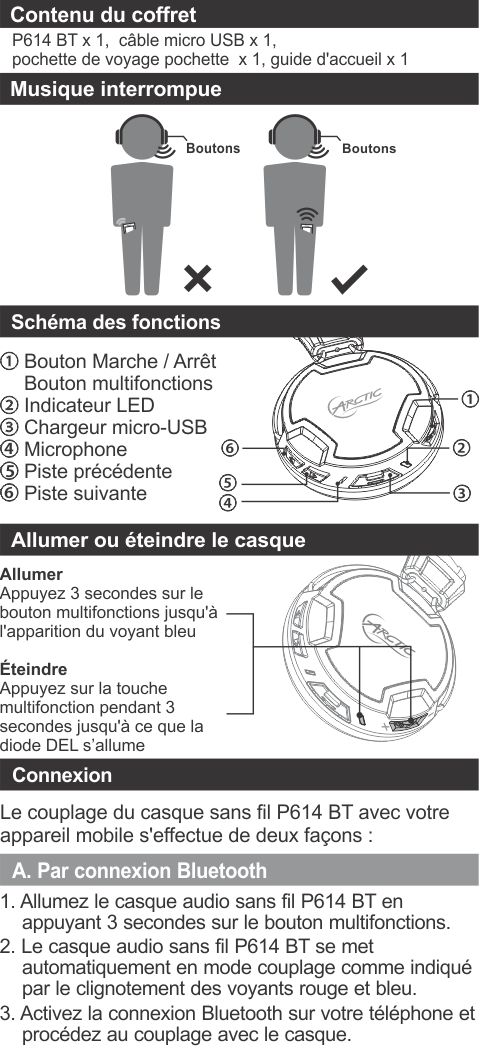 Contenu du coffret

P614 BT x 1, câble micro USB x 1, pochette de voyage pochette x 1, guide d'accueil x 1

Musique interrompue

Boutons

Boutons

Schéma des fonctions

① Bouton Marche / Arrêt
Bouton multifonctions
② Indicateur LED
③ Chargeur micro-USB
④ Microphone
⑤ Piste précédente
⑥ Piste suivante

ARCTIC

①
②
③
④
⑤
⑥

Allumer ou éteindre le casque

Allumer
Appuyez 3 secondes sur le bouton multifonctions jusqu'à l'apparition du voyant bleu

Éteindre
Appuyez sur la touche multifonction pendant 3 secondes jusqu'à ce que la diode DEL s'allume

ARCTIC

Connexion

Le couplage du casque sans fil P614 BT avec votre appareil mobile s'effectue de deux façons :

A. Par connexion Bluetooth

1. Allumez le casque audio sans fil P614 BT en appuyant 3 secondes sur le bouton multifonctions.
2. Le casque audio sans fil P614 BT se met automatiquement en mode couplage comme indiqué par le clignotement des voyants rouge et bleu.
3. Activez la connexion Bluetooth sur votre téléphone et procédez au couplage avec le casque.