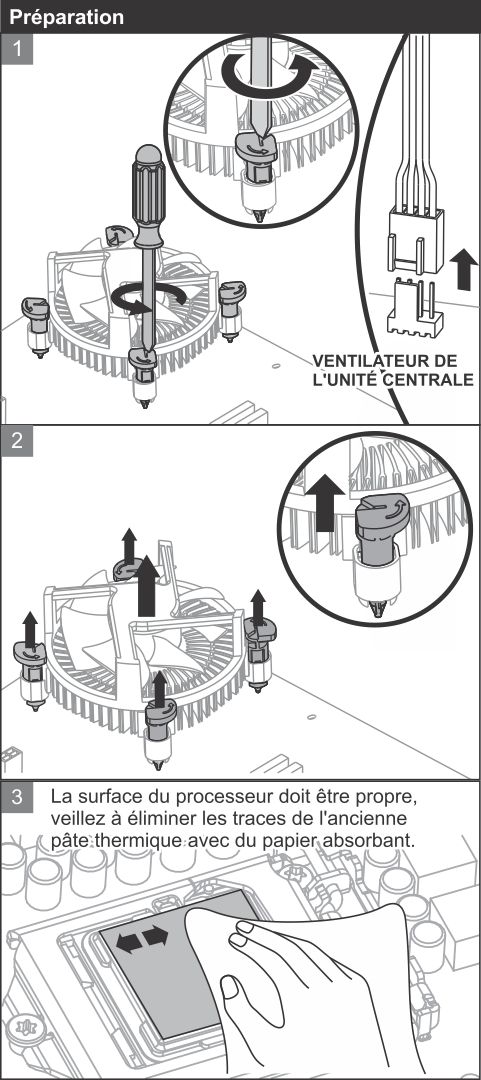 Préparation

1

VENTILATEUR DE L'UNITÉ CENTRALE

2

3

La surface du processeur doit être propre, veillez à éliminer les traces de l'ancienne pâte thermique avec du papier absorbant.