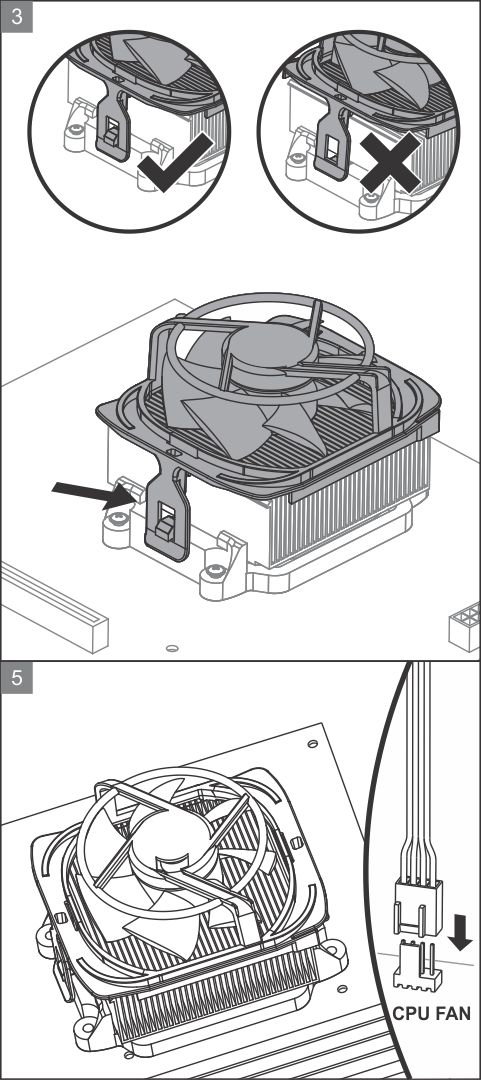 3

5

CPU FAN