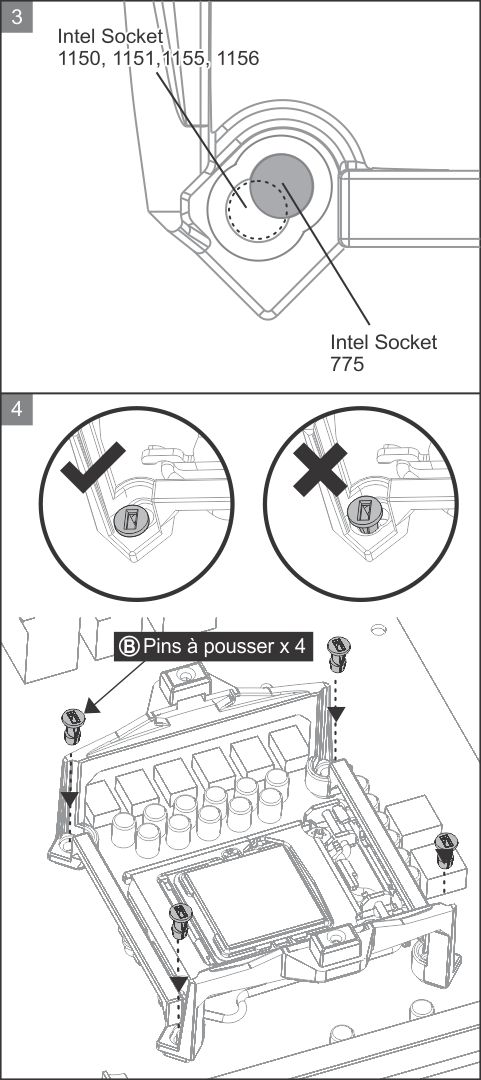 3

Intel Socket
1150, 1151,1155, 1156

Intel Socket
775

4

Ⓑ Pins à pousser x 4