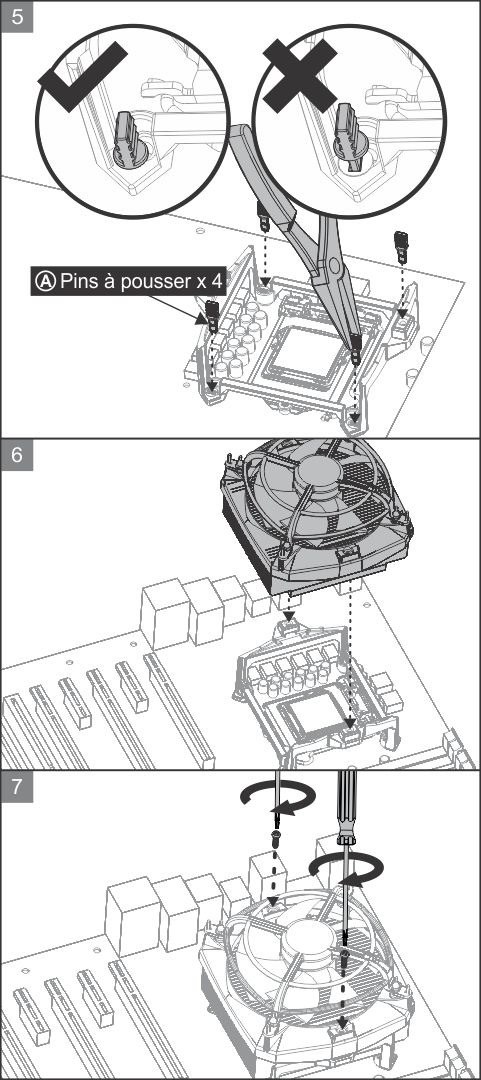 5

Ⓐ Pins à pousser x 4

6

7