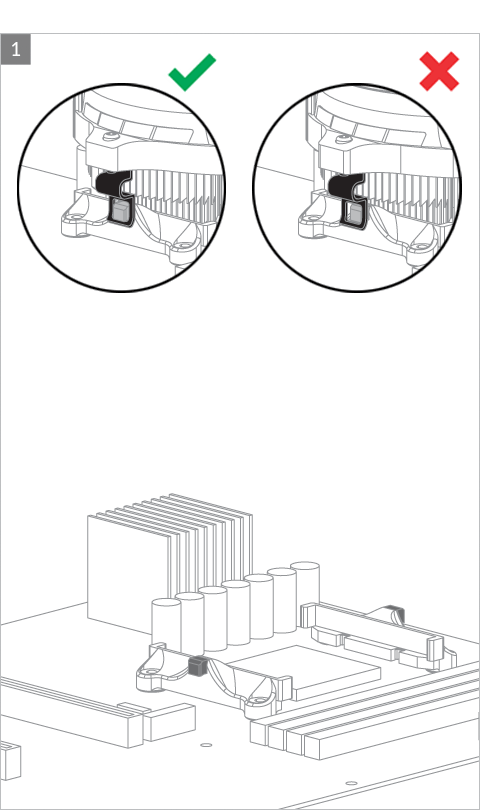 1