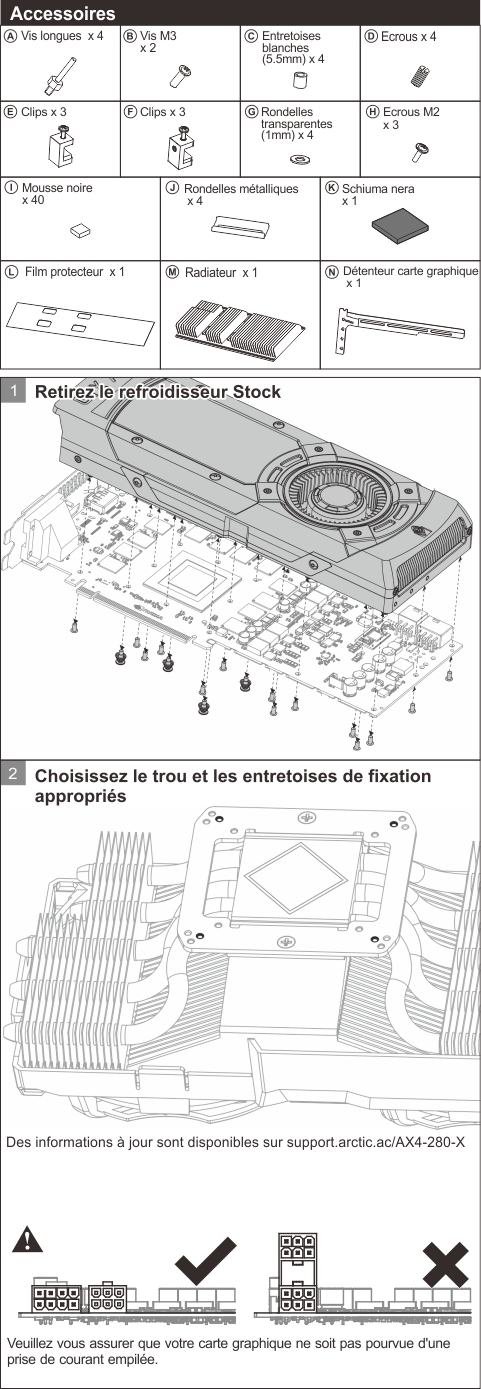 Accessoires

| Ⓐ Vis longues x 4 | Ⓑ Vis M3 x 2 | Ⓒ Entretoises blanches (5.5mm) x 4 | Ⓓ Ecrous x 4 |
|---|---|---|---|
| Ⓔ Clips x 3 | Ⓕ Clips x 3 | Ⓖ Rondelles transparentes (1mm) x 4 | Ⓗ Ecrous M2 x 3 |

| Ⓘ Mousse noire x 40 | Ⓙ Rondelles métalliques x 4 | Ⓚ Schiuma nera x 1 |
|---|---|---|
| Ⓛ Film protecteur x 1 | Ⓜ Radiateur x 1 | Ⓝ Détenteur carte graphique x 1 |

1 Retirez le refroidisseur Stock

2 Choisissez le trou et les entretoises de fixation appropriés

Des informations à jour sont disponibles sur support.arctic.ac/AX4-280-X

Veuillez vous assurer que votre carte graphique ne soit pas pourvue d'une prise de courant empilée.