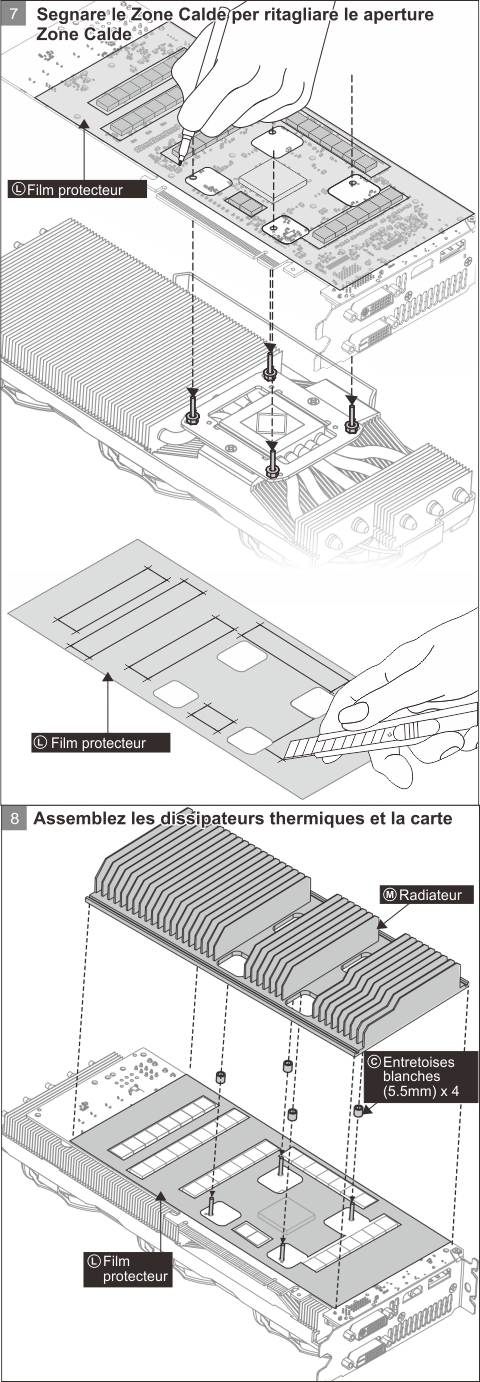 7 Segnare le Zone Calde per ritagliare le aperture Zone Calde

Ⓛ Film protecteur

Ⓛ Film protecteur

8 Assemblez les dissipateurs thermiques et la carte

Ⓜ Radiateur

Ⓒ Entretoises blanches (5.5mm) x 4

Ⓛ Film protecteur