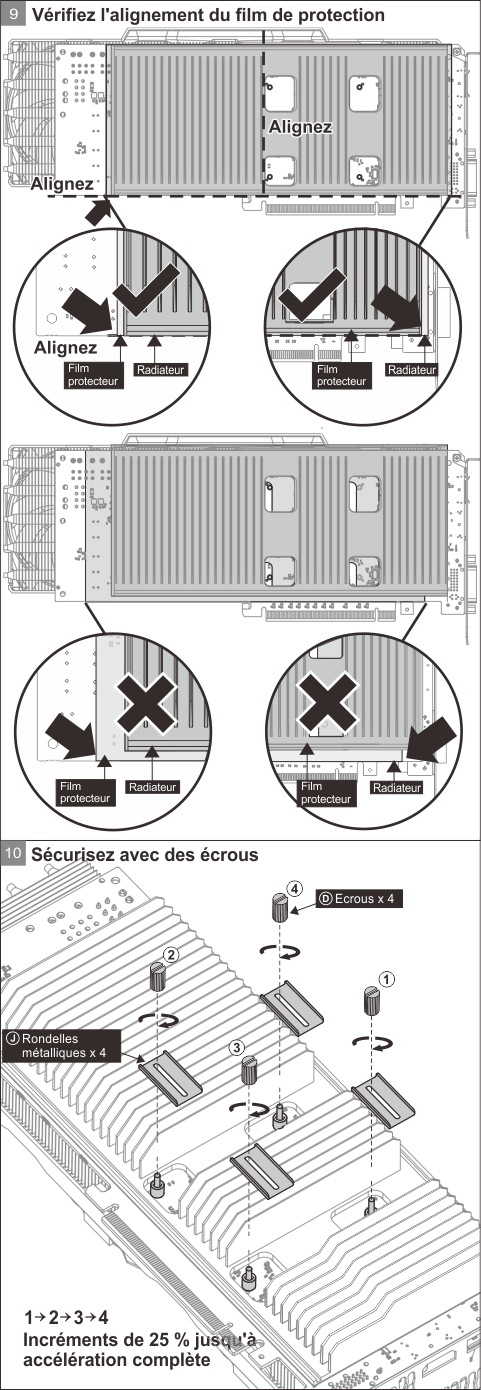 9 Vérifiez l'alignement du film de protection

Alignez

Alignez

Alignez

Film protecteur

Radiateur

Film protecteur

Radiateur

Film protecteur

Radiateur

Film protecteur

Radiateur

10 Sécurisez avec des écrous

④ Ⓓ Ecrous x 4

②

①

Ⓙ Rondelles métalliques x 4

③

1→2→3→4
Incréments de 25 % jusqu'à accélération complète