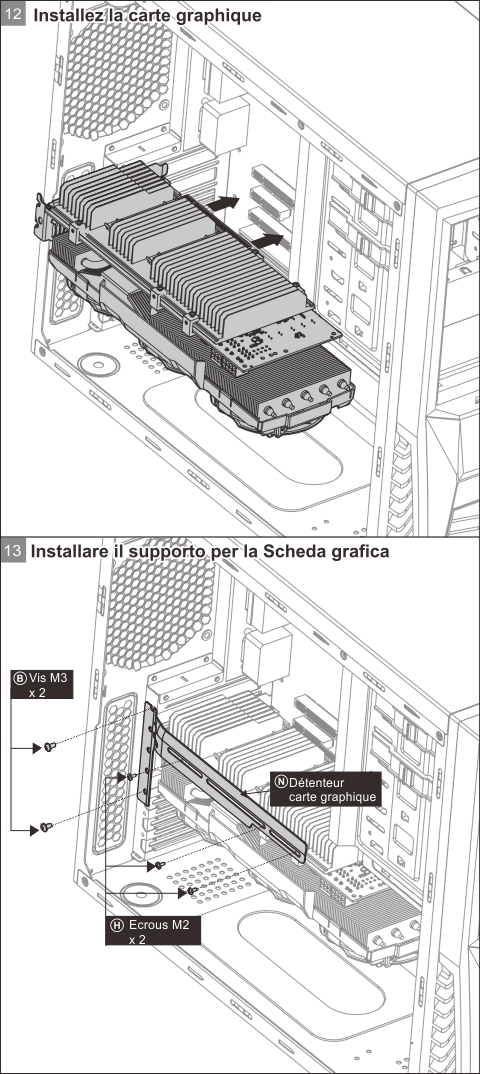 12 Installez la carte graphique

13 Installare il supporto per la Scheda grafica

B Vis M3 x 2

N Détenteur carte graphique

H Ecrous M2 x 2