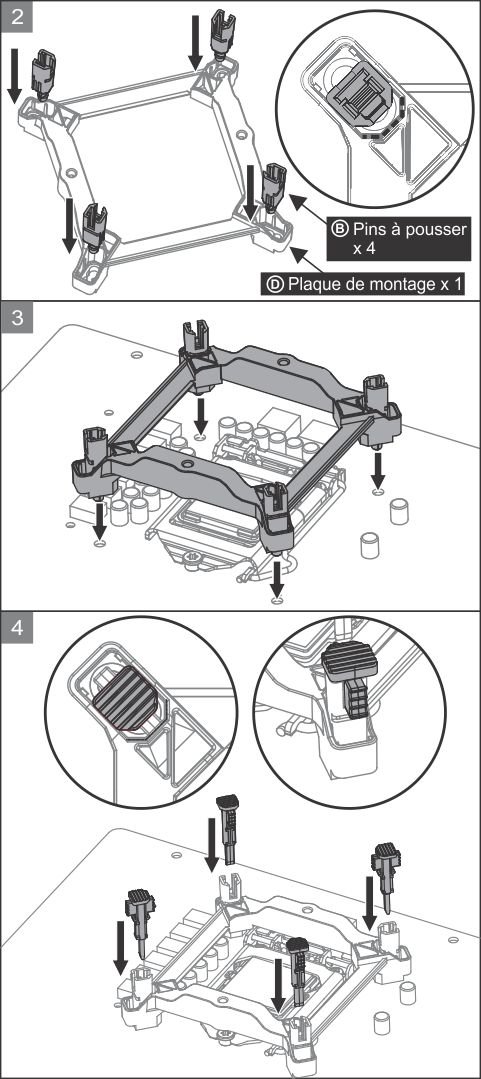 2

Ⓑ Pins à pousser x 4

Ⓓ Plaque de montage x 1

3

4