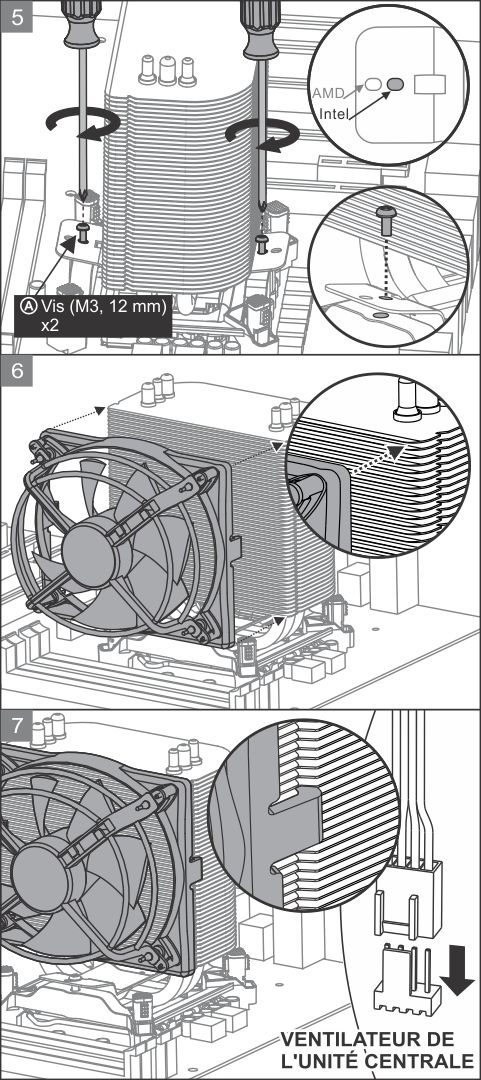 5

AMD

Intel

Ⓐ Vis (M3, 12 mm) x2

6

7

VENTILATEUR DE L'UNITÉ CENTRALE