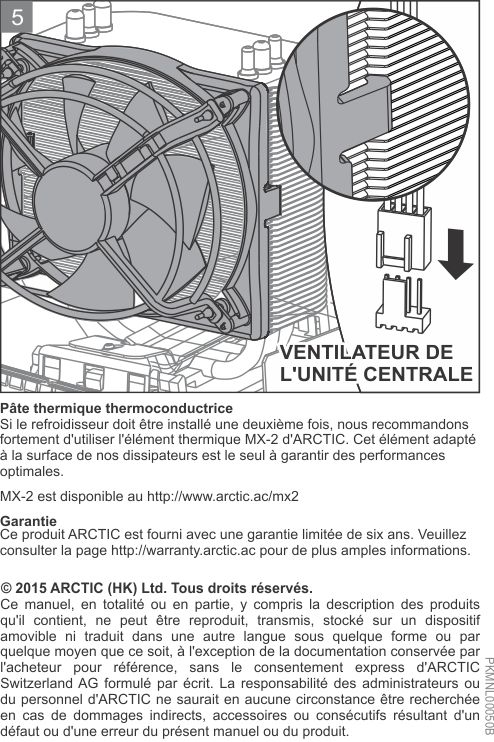 5

VENTILATEUR DE L'UNITÉ CENTRALE

Pâte thermique thermoconductrice
Si le refroidisseur doit être installé une deuxième fois, nous recommandons fortement d'utiliser l'élément thermique MX-2 d'ARCTIC. Cet élément adapté à la surface de nos dissipateurs est le seul à garantir des performances optimales.

MX-2 est disponible au http://www.arctic.ac/mx2

Garantie
Ce produit ARCTIC est fourni avec une garantie limitée de six ans. Veuillez consulter la page http://warranty.arctic.ac pour de plus amples informations.

© 2015 ARCTIC (HK) Ltd. Tous droits réservés.
Ce manuel, en totalité ou en partie, y compris la description des produits qu'il contient, ne peut être reproduit, transmis, stocké sur un dispositif amovible ni traduit dans une autre langue sous quelque forme ou par quelque moyen que ce soit, à l'exception de la documentation conservée par l'acheteur pour référence, sans le consentement express d'ARCTIC Switzerland AG formulé par écrit. La responsabilité des administrateurs ou du personnel d'ARCTIC ne saurait en aucune circonstance être recherchée en cas de dommages indirects, accessoires ou consécutifs résultant d'un défaut ou d'une erreur du présent manuel ou du produit.

PKMNL00050B