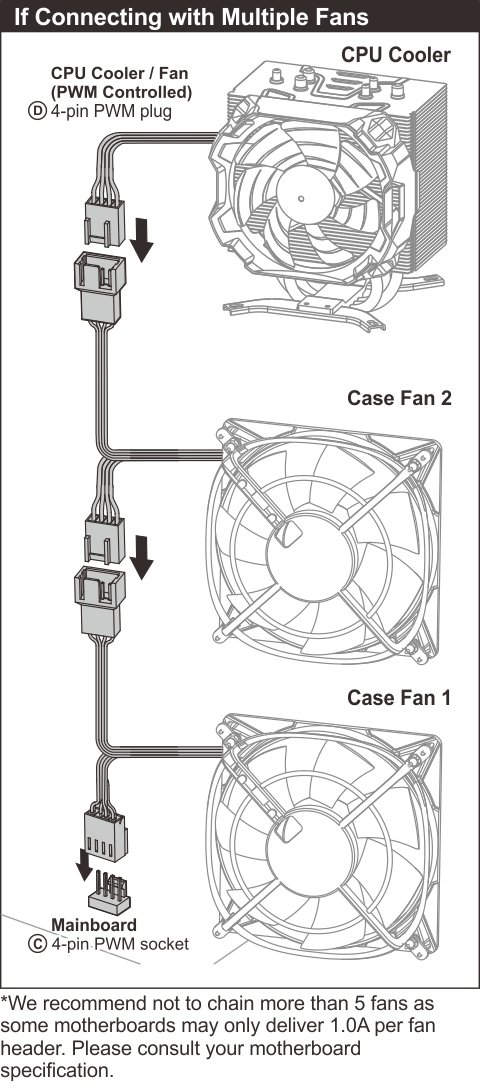 If Connecting with Multiple Fans

CPU Cooler

CPU Cooler / Fan
(PWM Controlled)
Ⓓ 4-pin PWM plug

Case Fan 2

Case Fan 1

Mainboard
Ⓒ 4-pin PWM socket

*We recommend not to chain more than 5 fans as some motherboards may only deliver 1.0A per fan header. Please consult your motherboard specification.