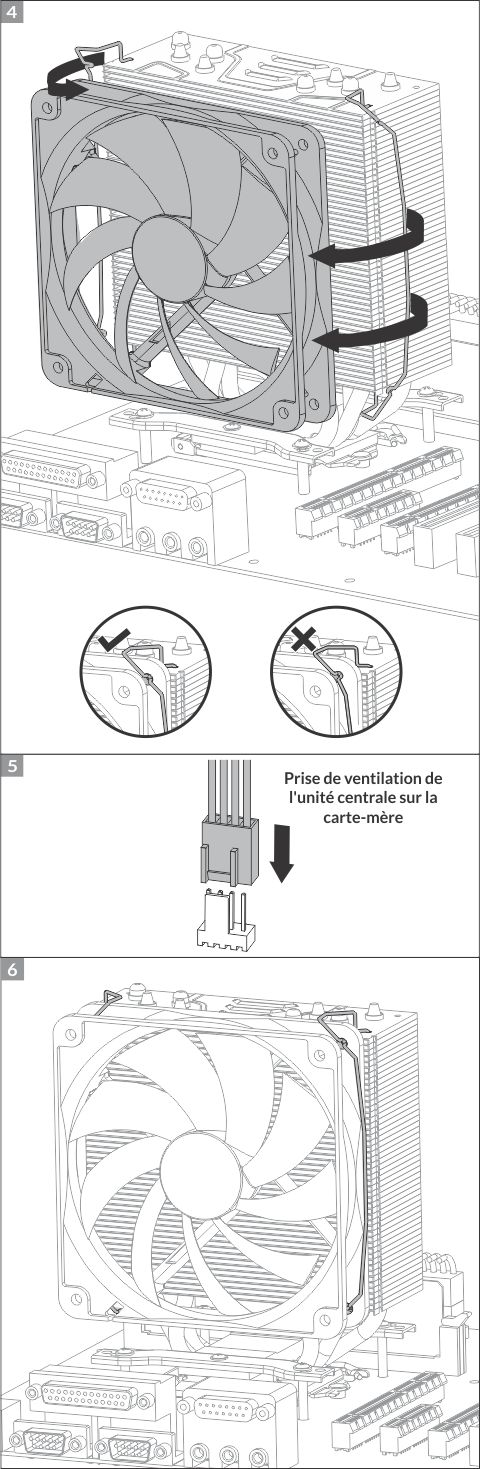 4

5

Prise de ventilation de l'unité centrale sur la carte-mère

6