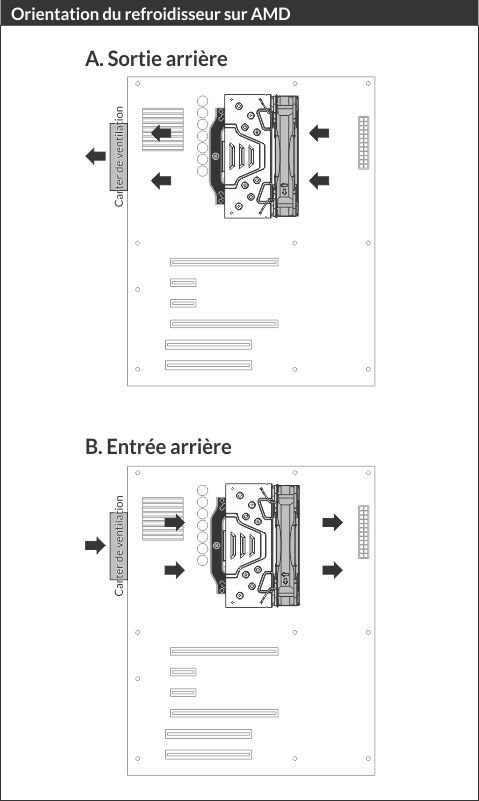 Orientation du refroidisseur sur AMD

A. Sortie arrière

Carter de ventilation

B. Entrée arrière

Carter de ventilation