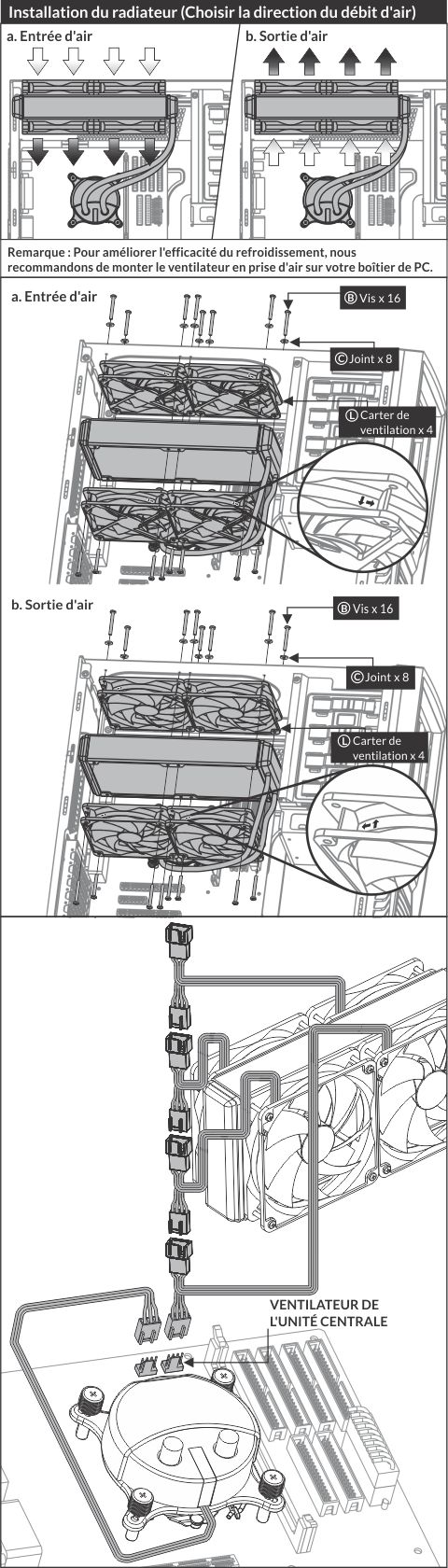 Installation du radiateur (Choisir la direction du débit d'air)

a. Entrée d'air

b. Sortie d'air

Remarque : Pour améliorer l'efficacité du refroidissement, nous recommandons de monter le ventilateur en prise d'air sur votre boîtier de PC.

a. Entrée d'air

Ⓑ Vis x 16

Ⓒ Joint x 8

Ⓛ Carter de ventilation x 4

b. Sortie d'air

Ⓑ Vis x 16

Ⓒ Joint x 8

Ⓛ Carter de ventilation x 4

VENTILATEUR DE L'UNITÉ CENTRALE