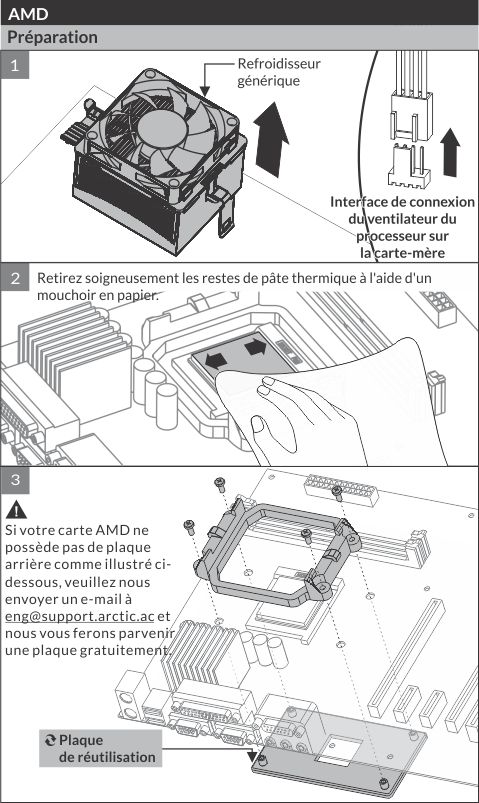 AMD

Préparation

1

Refroidisseur générique

Interface de connexion du ventilateur du processeur sur la carte-mère

2

Retirez soigneusement les restes de pâte thermique à l'aide d'un mouchoir en papier.

3

Si votre carte AMD ne possède pas de plaque arrière comme illustré ci-dessous, veuillez nous envoyer un e-mail à eng@support.arctic.ac et nous vous ferons parvenir une plaque gratuitement.

Plaque de réutilisation