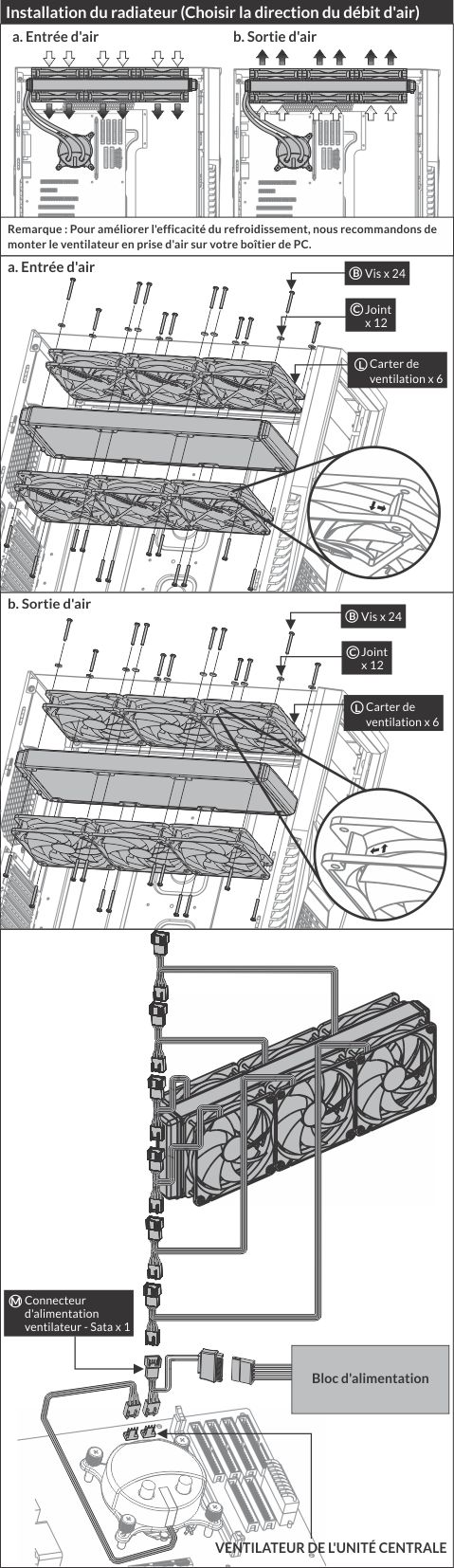 Installation du radiateur (Choisir la direction du débit d'air)

a. Entrée d'air

b. Sortie d'air

Remarque : Pour améliorer l'efficacité du refroidissement, nous recommandons de monter le ventilateur en prise d'air sur votre boîtier de PC.

a. Entrée d'air

B Vis x 24

C Joint x 12

L Carter de ventilation x 6

b. Sortie d'air

B Vis x 24

C Joint x 12

L Carter de ventilation x 6

M Connecteur d'alimentation ventilateur - Sata x 1

Bloc d'alimentation

VENTILATEUR DE L'UNITÉ CENTRALE