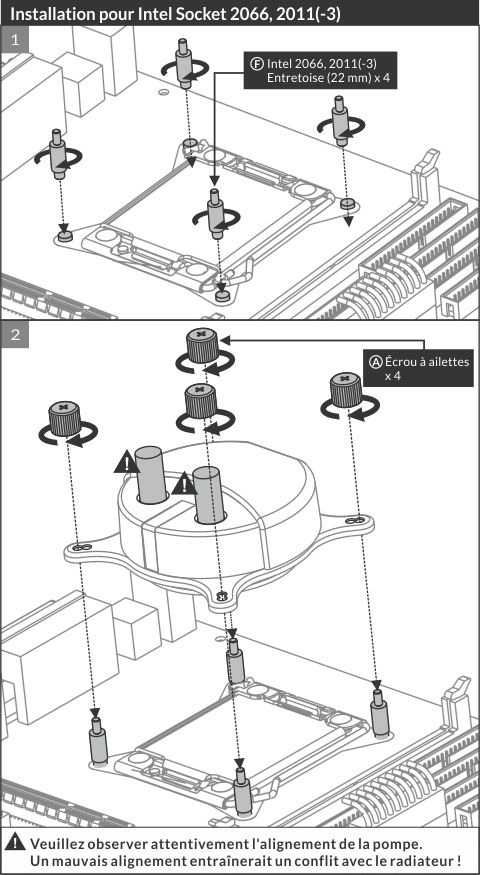 Installation pour Intel Socket 2066, 2011(-3)

1

F Intel 2066, 2011(-3)
Entretoise (22 mm) x 4

2

A Écrou à ailettes
x 4

Veuillez observer attentivement l'alignement de la pompe.
Un mauvais alignement entraînerait un conflit avec le radiateur !