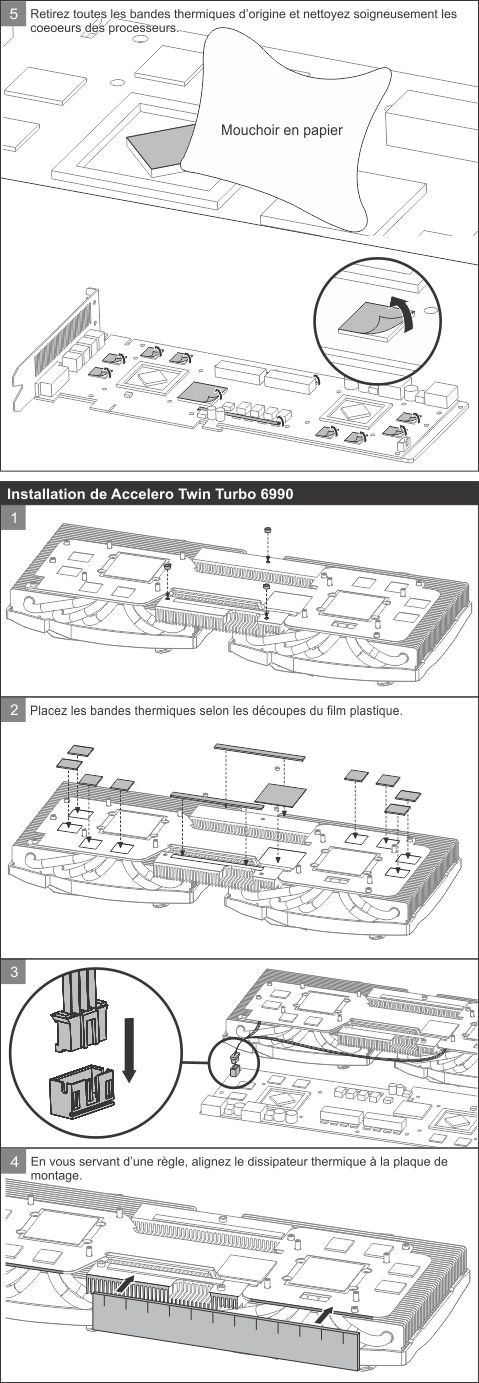 5 Retirez toutes les bandes thermiques d'origine et nettoyez soigneusement les coeoeurs des processeurs.

Mouchoir en papier

Installation de Accelero Twin Turbo 6990

1

2 Placez les bandes thermiques selon les découpes du film plastique.

3

4 En vous servant d'une règle, alignez le dissipateur thermique à la plaque de montage.