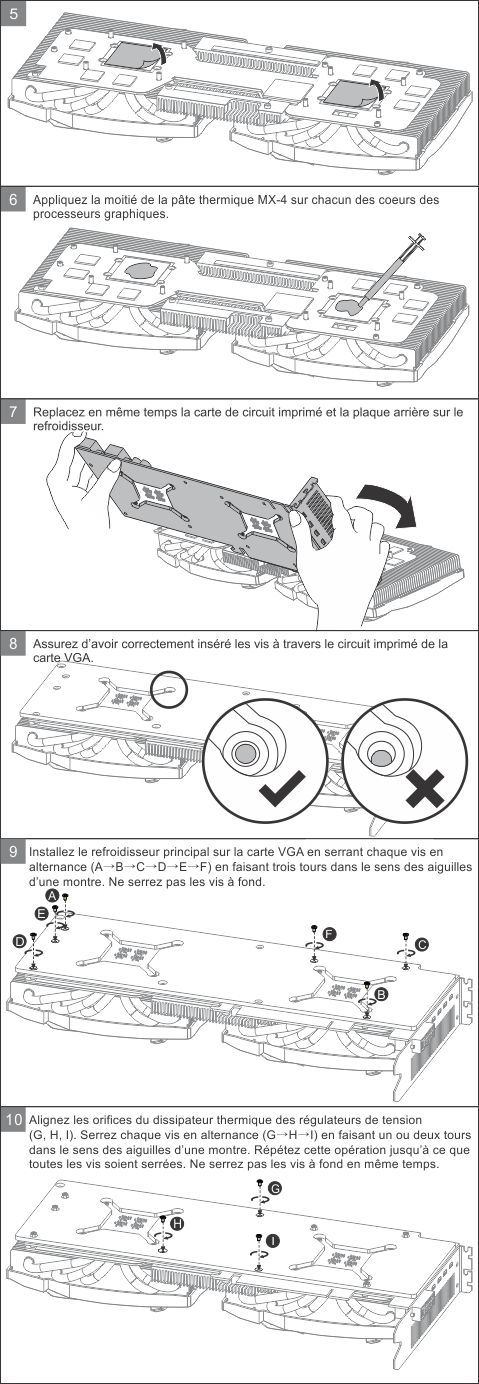 5

6 Appliquez la moitié de la pâte thermique MX-4 sur chacun des coeurs des processeurs graphiques.

7 Replacez en même temps la carte de circuit imprimé et la plaque arrière sur le refroidisseur.

8 Assurez d'avoir correctement inséré les vis à travers le circuit imprimé de la carte VGA.

9 Installez le refroidisseur principal sur la carte VGA en serrant chaque vis en alternance (A→B→C→D→E→F) en faisant trois tours dans le sens des aiguilles d'une montre. Ne serrez pas les vis à fond.

A E D F C B

10 Alignez les orifices du dissipateur thermique des régulateurs de tension (G, H, I). Serrez chaque vis en alternance (G→H→I) en faisant un ou deux tours dans le sens des aiguilles d'une montre. Répétez cette opération jusqu'à ce que toutes les vis soient serrées. Ne serrez pas les vis à fond en même temps.

G H I