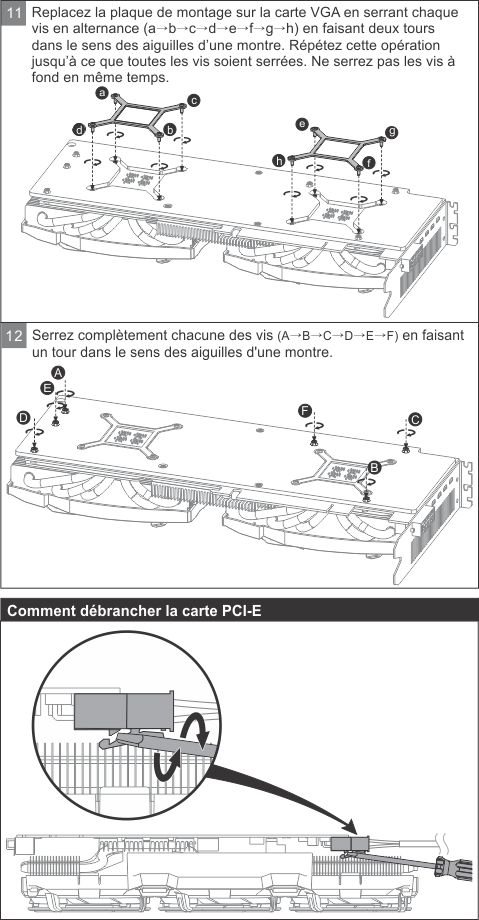 11 Replacez la plaque de montage sur la carte VGA en serrant chaque vis en alternance (a→b→c→d→e→f→g→h) en faisant deux tours dans le sens des aiguilles d'une montre. Répétez cette opération jusqu'à ce que toutes les vis soient serrées. Ne serrez pas les vis à fond en même temps.

a c d b e g h f

12 Serrez complètement chacune des vis (A→B→C→D→E→F) en faisant un tour dans le sens des aiguilles d'une montre.

A E D F C B

Comment débrancher la carte PCI-E