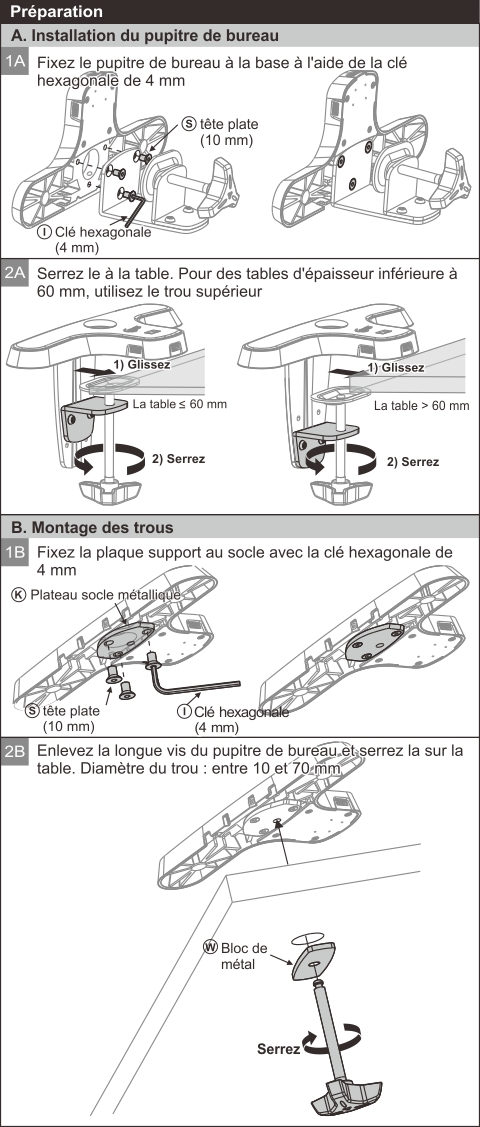 Préparation

A. Installation du pupitre de bureau

1A Fixez le pupitre de bureau à la base à l'aide de la clé hexagonale de 4 mm

Ⓢ tête plate (10 mm)

Ⓘ Clé hexagonale (4 mm)

2A Serrez le à la table. Pour des tables d'épaisseur inférieure à 60 mm, utilisez le trou supérieur

1) Glissez

La table ≤ 60 mm

2) Serrez

1) Glissez

La table > 60 mm

2) Serrez

B. Montage des trous

1B Fixez la plaque support au socle avec la clé hexagonale de 4 mm

Ⓚ Plateau socle métallique

Ⓢ tête plate (10 mm)

Ⓘ Clé hexagonale (4 mm)

2B Enlevez la longue vis du pupitre de bureau et serrez la sur la table. Diamètre du trou : entre 10 et 70 mm

Ⓦ Bloc de métal

Serrez