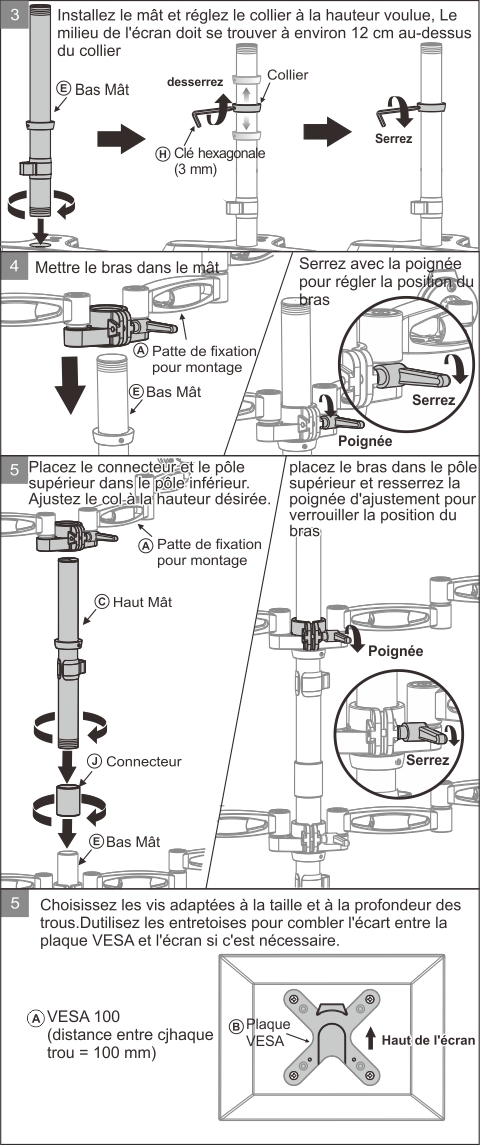 3 Installez le mât et réglez le collier à la hauteur voulue, Le milieu de l'écran doit se trouver à environ 12 cm au-dessus du collier

Ⓔ Bas Mât

desserrez

Collier

Ⓗ Clé hexagonale (3 mm)

Serrez

4 Mettre le bras dans le mât

Ⓐ Patte de fixation pour montage

Ⓔ Bas Mât

Serrez avec la poignée pour régler la position du bras

Serrez

Poignée

5 Placez le connecteur et le pôle supérieur dans le pôle inférieur. Ajustez le col à la hauteur désirée.

Ⓐ Patte de fixation pour montage

Ⓒ Haut Mât

Ⓙ Connecteur

Ⓔ Bas Mât

placez le bras dans le pôle supérieur et resserrez la poignée d'ajustement pour verrouiller la position du bras

Poignée

Serrez

5 Choisissez les vis adaptées à la taille et à la profondeur des trous.Dutilisez les entretoises pour combler l'écart entre la plaque VESA et l'écran si c'est nécessaire.

Ⓐ VESA 100 (distance entre cjhaque trou = 100 mm)

Ⓑ Plaque VESA

Haut de l'écran