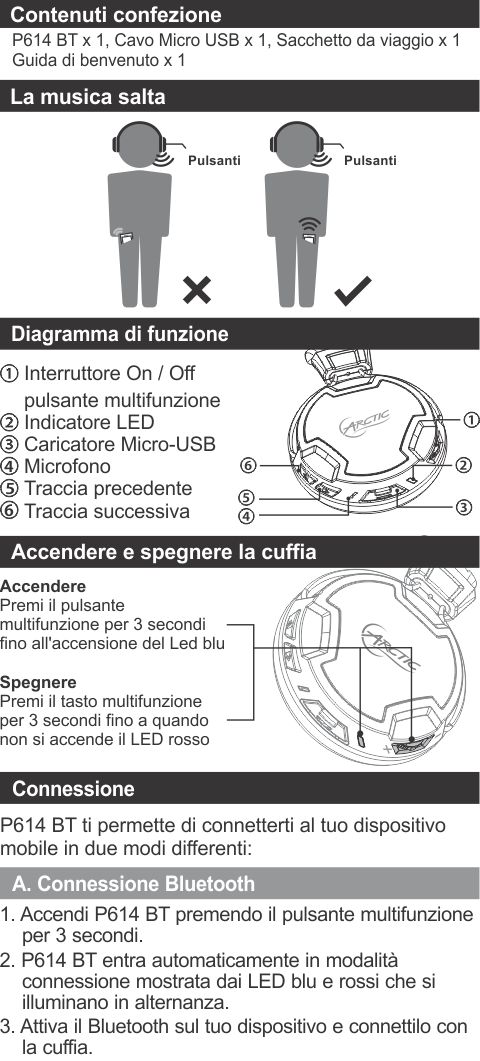 Contenuti confezione

P614 BT x 1, Cavo Micro USB x 1, Sacchetto da viaggio x 1
Guida di benvenuto x 1

La musica salta

Pulsanti

Pulsanti

Diagramma di funzione

① Interruttore On / Off pulsante multifunzione
② Indicatore LED
③ Caricatore Micro-USB
④ Microfono
⑤ Traccia precedente
⑥ Traccia successiva

ARCTIC

①
②
③
④
⑤
⑥

Accendere e spegnere la cuffia

Accendere
Premi il pulsante multifunzione per 3 secondi fino all'accensione del Led blu

Spegnere
Premi il tasto multifunzione per 3 secondi fino a quando non si accende il LED rosso

ARCTIC

Connessione

P614 BT ti permette di connetterti al tuo dispositivo mobile in due modi differenti:

A. Connessione Bluetooth

1. Accendi P614 BT premendo il pulsante multifunzione per 3 secondi.
2. P614 BT entra automaticamente in modalità connessione mostrata dai LED blu e rossi che si illuminano in alternanza.
3. Attiva il Bluetooth sul tuo dispositivo e connettilo con la cuffia.