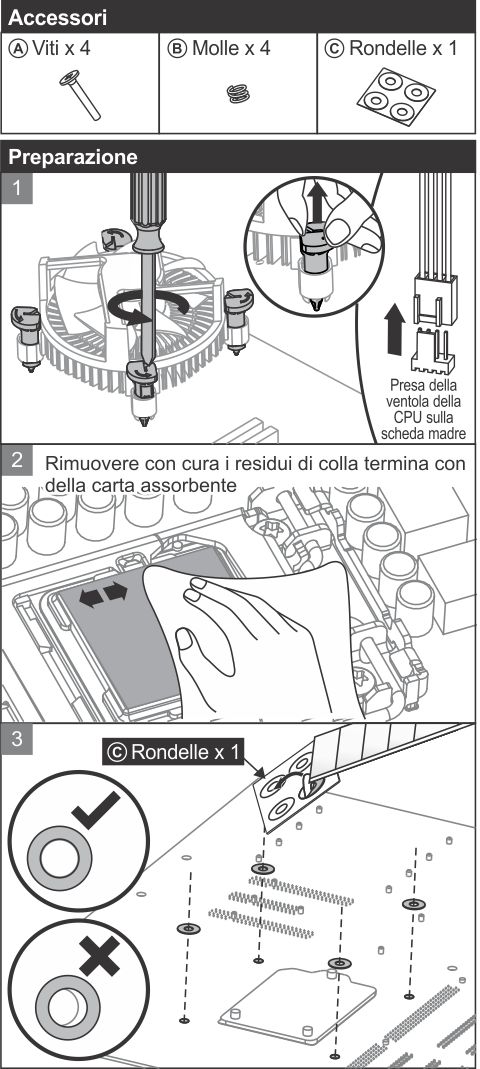 Accessori

Ⓐ Viti x 4

Ⓑ Molle x 4

Ⓒ Rondelle x 1

Preparazione

1

Presa della ventola della CPU sulla scheda madre

2 Rimuovere con cura i residui di colla termina con della carta assorbente

3

Ⓒ Rondelle x 1