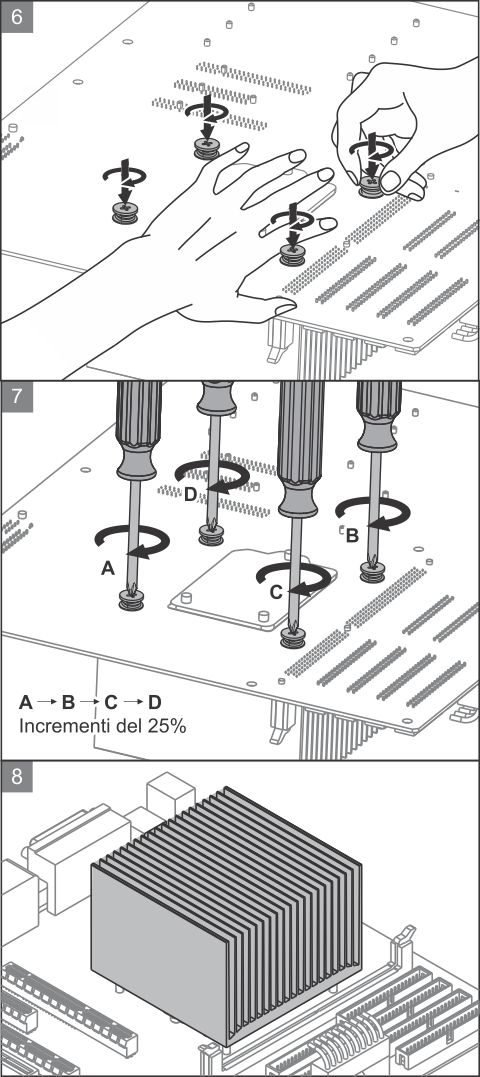 6

7

D

B

A

C

A → B → C → D
Incrementi del 25%

8