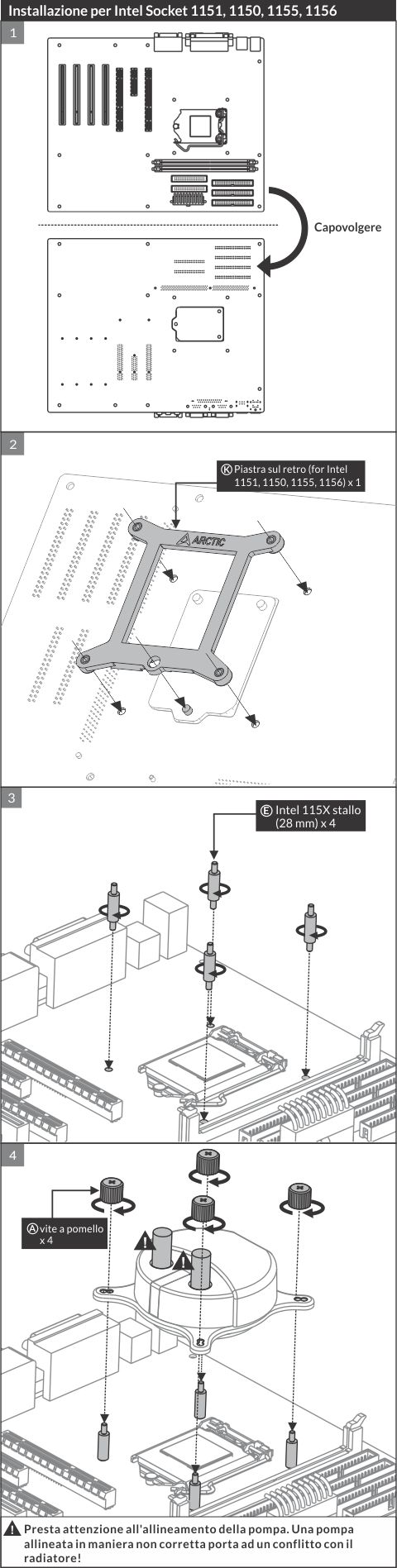 Installazione per Intel Socket 1151, 1150, 1155, 1156

1

Capovolgere

2

Ⓚ Piastra sul retro (for Intel 1151, 1150, 1155, 1156) x 1

ARCTIC

3

Ⓔ Intel 115X stallo (28 mm) x 4

4

Ⓐ vite a pomello x 4

Presta attenzione all'allineamento della pompa. Una pompa allineata in maniera non corretta porta ad un conflitto con il radiatore!