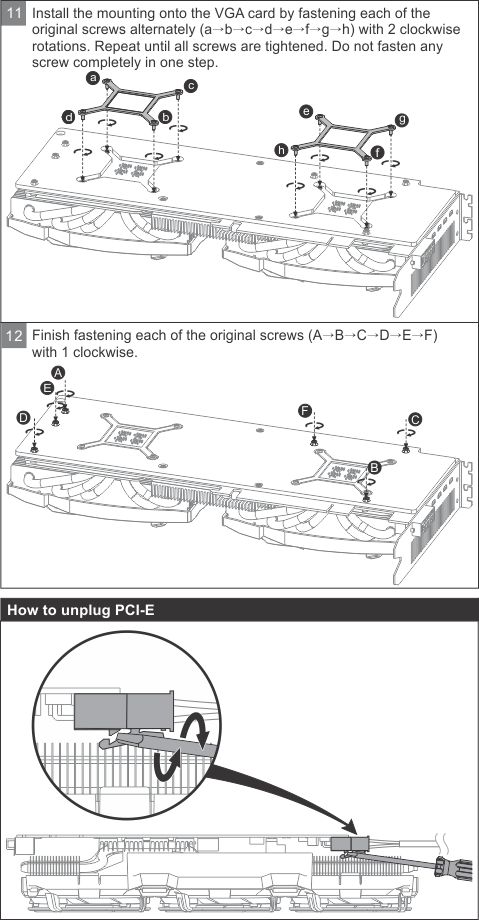 11 Install the mounting onto the VGA card by fastening each of the original screws alternately (a→b→c→d→e→f→g→h) with 2 clockwise rotations. Repeat until all screws are tightened. Do not fasten any screw completely in one step.

a c d b e g h f

12 Finish fastening each of the original screws (A→B→C→D→E→F) with 1 clockwise.

A E D F C B

How to unplug PCI-E