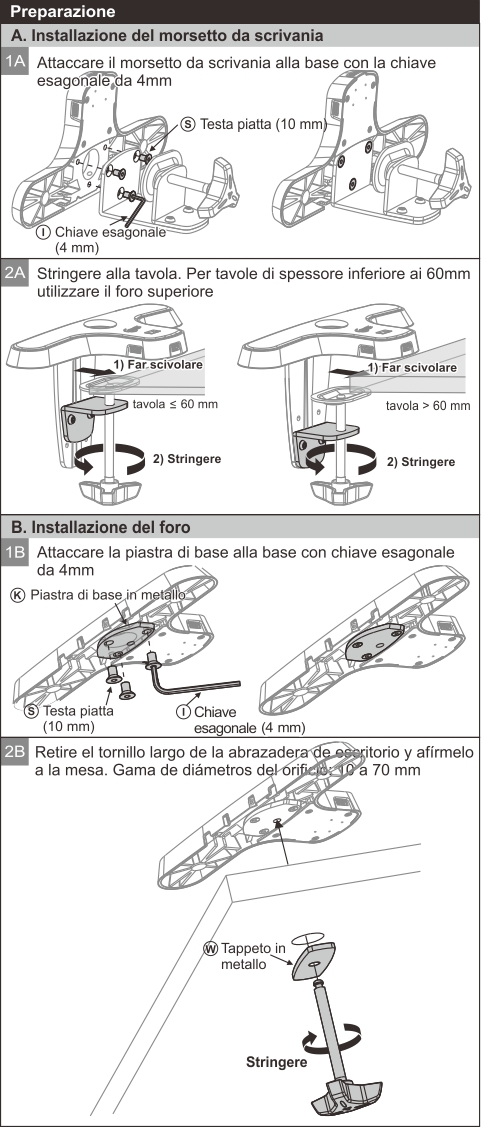 Preparazione

A. Installazione del morsetto da scrivania

1A Attaccare il morsetto da scrivania alla base con la chiave esagonale da 4mm

S Testa piatta (10 mm)

I Chiave esagonale (4 mm)

2A Stringere alla tavola. Per tavole di spessore inferiore ai 60mm utilizzare il foro superiore

1) Far scivolare

tavola ≤ 60 mm

2) Stringere

1) Far scivolare

tavola > 60 mm

2) Stringere

B. Installazione del foro

1B Attaccare la piastra di base alla base con chiave esagonale da 4mm

K Piastra di base in metallo

S Testa piatta (10 mm)

I Chiave esagonale (4 mm)

2B Retire el tornillo largo de la abrazadera de escritorio y afírmelo a la mesa. Gama de diámetros del orificio: 10 a 70 mm

W Tappeto in metallo

Stringere