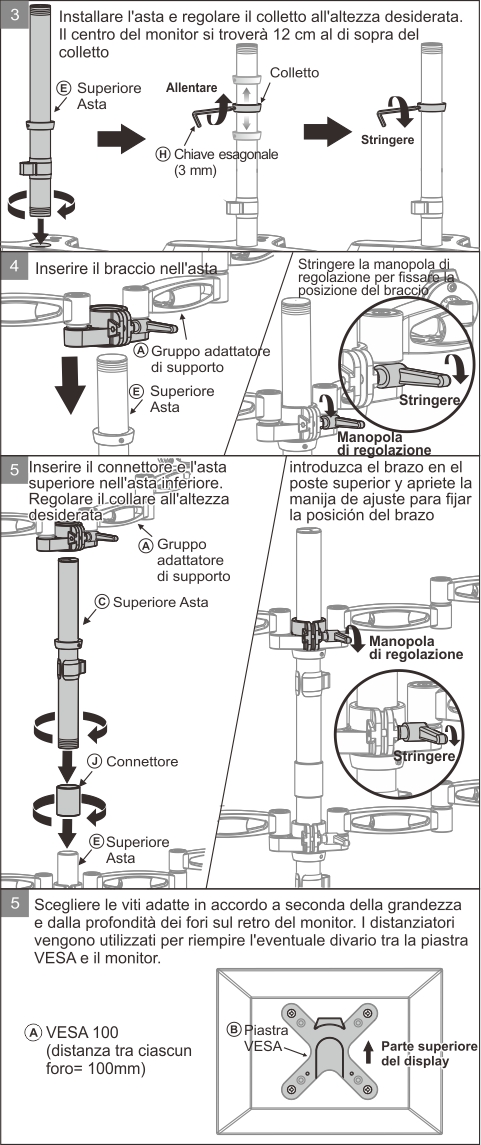 3 Installare l'asta e regolare il colletto all'altezza desiderata. Il centro del monitor si troverà 12 cm al di sopra del colletto

Ⓔ Superiore Asta

Allentare

Colletto

Ⓗ Chiave esagonale (3 mm)

Stringere

4 Inserire il braccio nell'asta

Ⓐ Gruppo adattatore di supporto

Ⓔ Superiore Asta

Stringere la manopola di regolazione per fissare la posizione del braccio

Stringere

Manopola di regolazione

5 Inserire il connettore e l'asta superiore nell'asta inferiore. Regolare il collare all'altezza desiderata

Ⓐ Gruppo adattatore di supporto

Ⓒ Superiore Asta

Ⓙ Connettore

Ⓔ Superiore Asta

introduzca el brazo en el poste superior y apriete la manija de ajuste para fijar la posición del brazo

Manopola di regolazione

Stringere

5 Scegliere le viti adatte in accordo a seconda della grandezza e dalla profondità dei fori sul retro del monitor. I distanziatori vengono utilizzati per riempire l'eventuale divario tra la piastra VESA e il monitor.

Ⓐ VESA 100 (distanza tra ciascun foro= 100mm)

Ⓑ Piastra VESA

Parte superiore del display