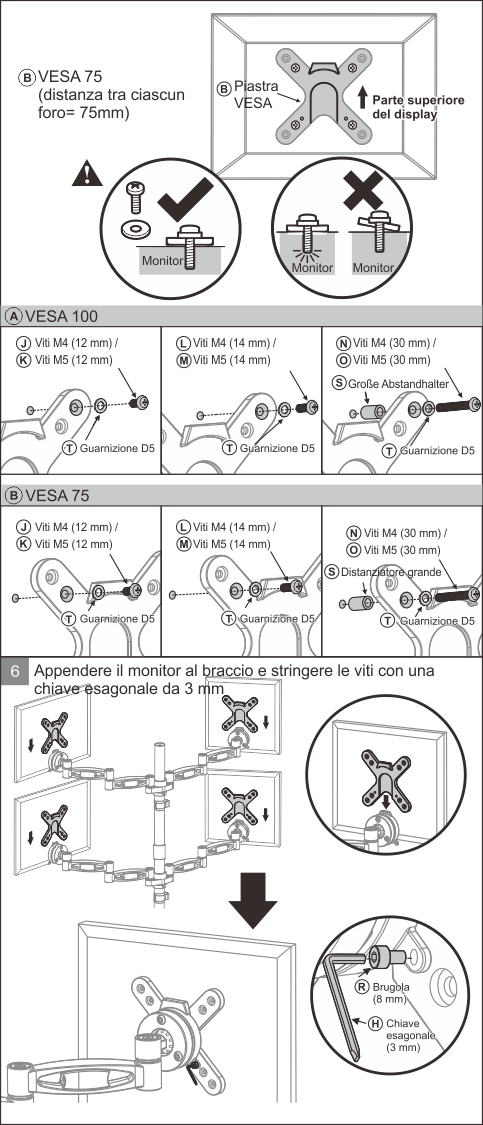 B VESA 75
(distanza tra ciascun foro= 75mm)

B Piastra VESA

Parte superiore del display

Monitor

Monitor

Monitor

A VESA 100

J Viti M4 (12 mm) /
K Viti M5 (12 mm)

T Guarnizione D5

L Viti M4 (14 mm) /
M Viti M5 (14 mm)

T Guarnizione D5

N Viti M4 (30 mm) /
O Viti M5 (30 mm)

S Große Abstandhalter

T Guarnizione D5

B VESA 75

J Viti M4 (12 mm) /
K Viti M5 (12 mm)

T Guarnizione D5

L Viti M4 (14 mm) /
M Viti M5 (14 mm)

T Guarnizione D5

N Viti M4 (30 mm) /
O Viti M5 (30 mm)

S Distanziatore grande

T Guarnizione D5

6 Appendere il monitor al braccio e stringere le viti con una chiave esagonale da 3 mm

R Brugola (8 mm)

H Chiave esagonale (3 mm)