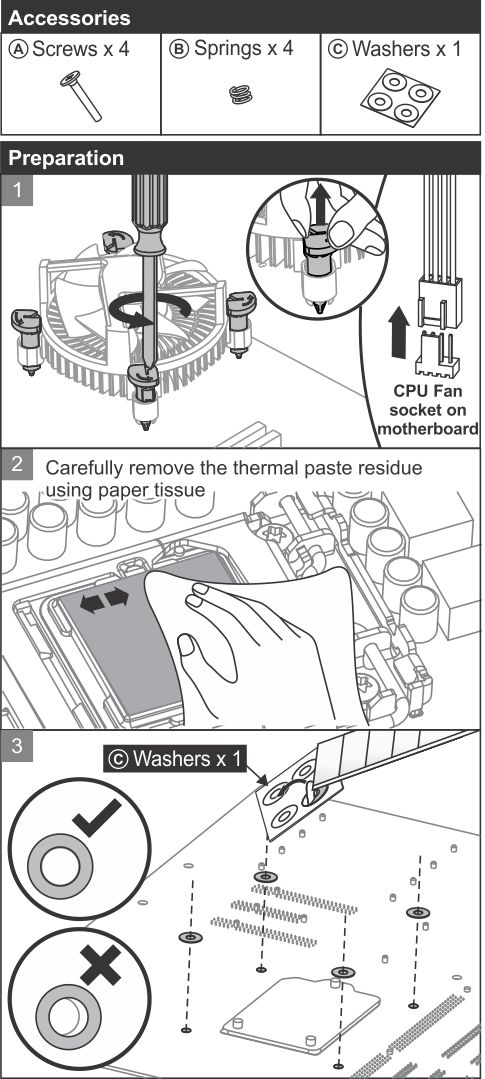 Accessories

| Ⓐ Screws x 4 | Ⓑ Springs x 4 | Ⓒ Washers x 1 |
|---|---|---|

Preparation

1

CPU Fan socket on motherboard

2 Carefully remove the thermal paste residue using paper tissue

3

Ⓒ Washers x 1