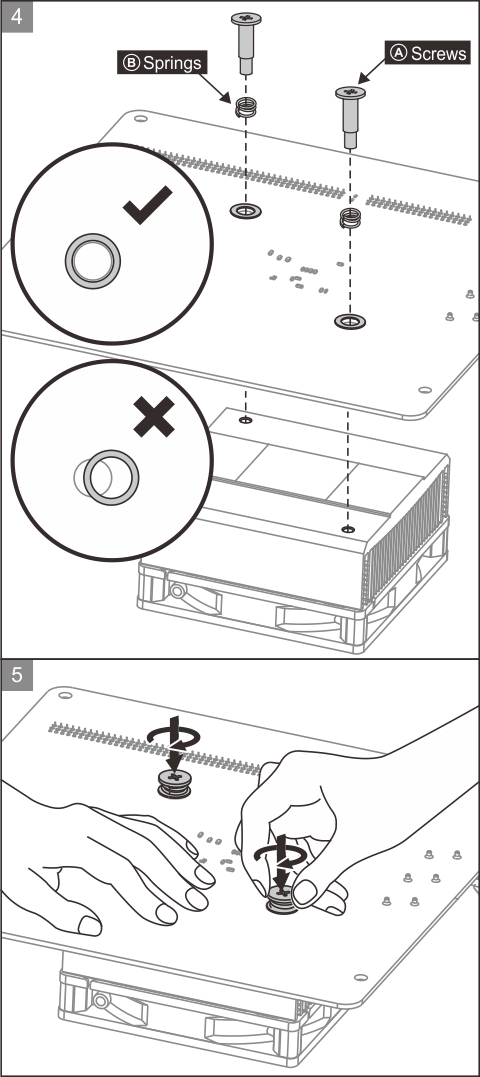 4

Ⓑ Springs

Ⓐ Screws

5