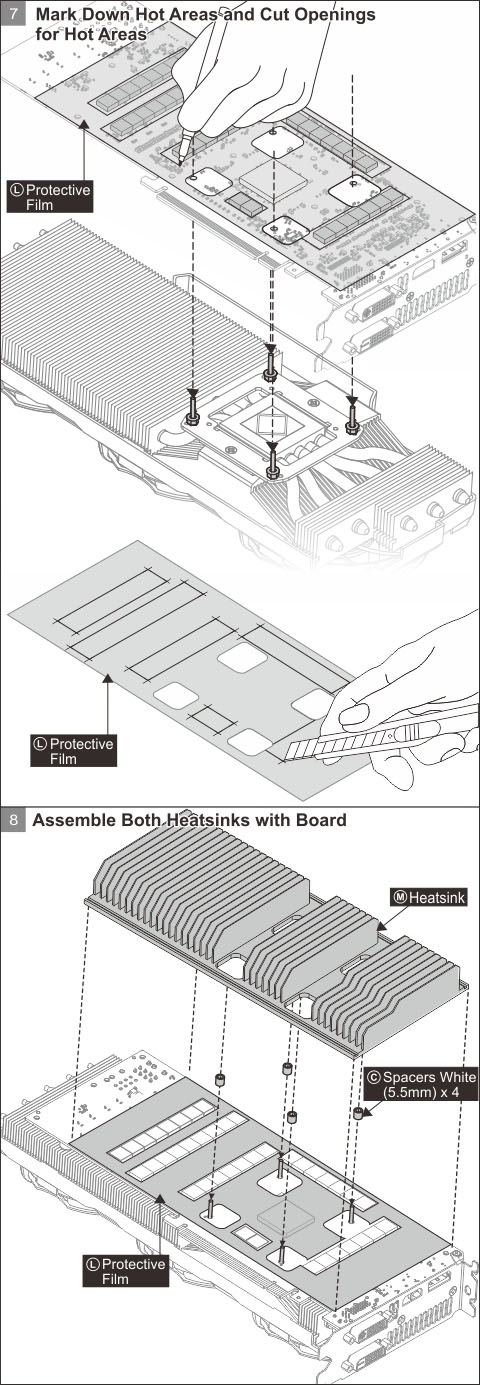 7 Mark Down Hot Areas and Cut Openings for Hot Areas

Ⓛ Protective Film

Ⓛ Protective Film

8 Assemble Both Heatsinks with Board

Ⓜ Heatsink

Ⓒ Spacers White (5.5mm) x 4

Ⓛ Protective Film