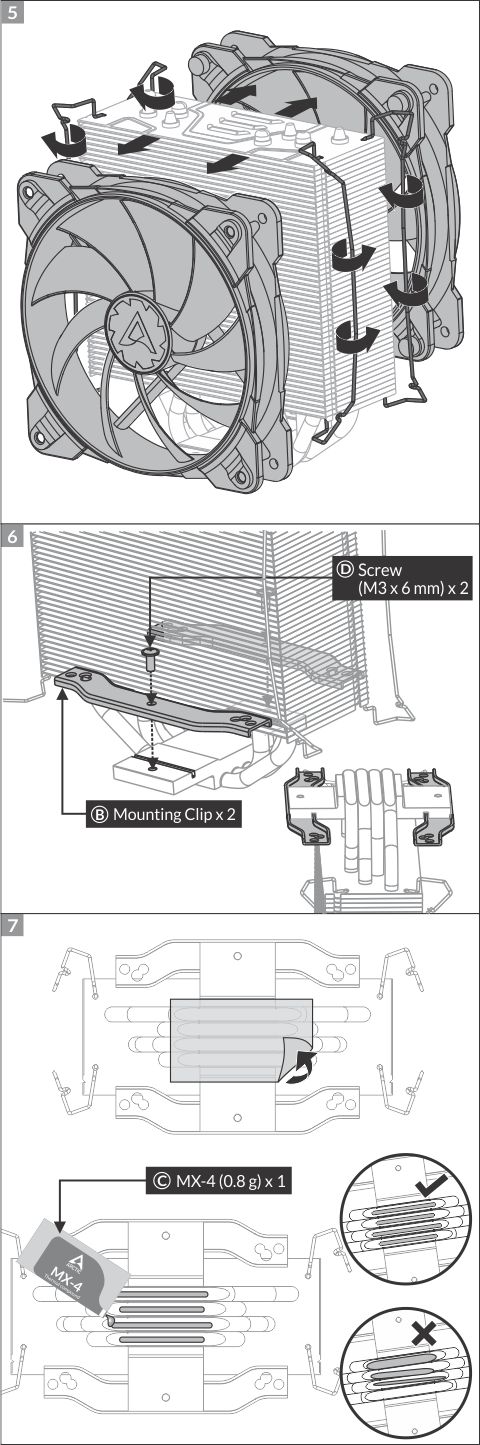 5

6

Ⓓ Screw (M3 x 6 mm) x 2

Ⓑ Mounting Clip x 2

7

Ⓒ MX-4 (0.8 g) x 1

MX-4