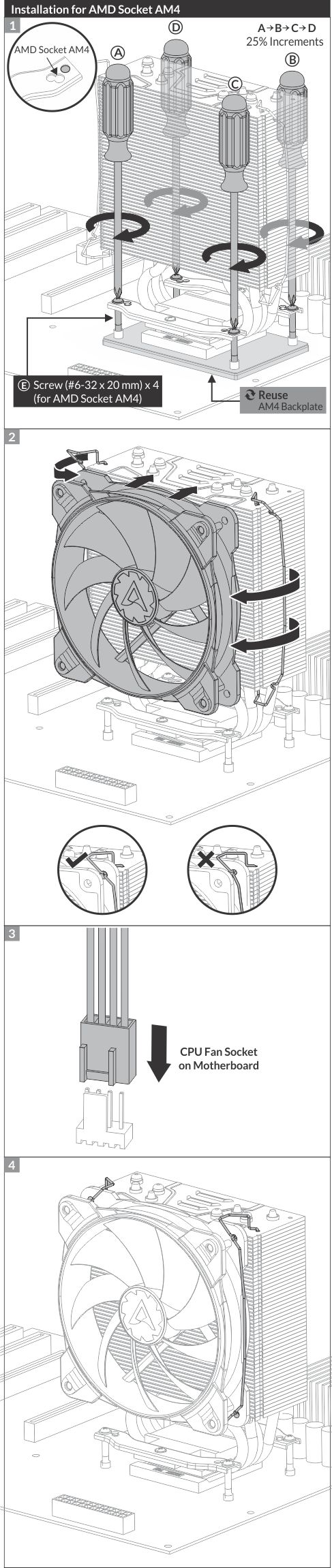 Installation for AMD Socket AM4

1

AMD Socket AM4

Ⓐ Ⓓ Ⓒ Ⓑ

A→B→C→D
25% Increments

Ⓔ Screw (#6-32 x 20 mm) x 4
(for AMD Socket AM4)

Reuse
AM4 Backplate

2

3

CPU Fan Socket
on Motherboard

4