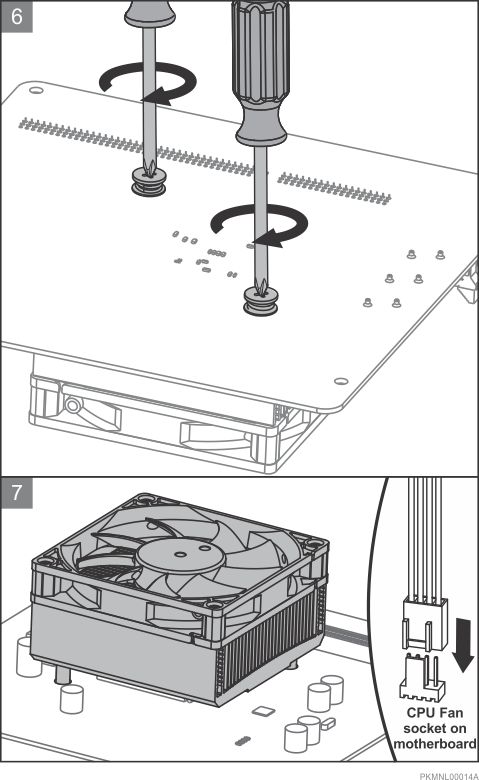 6

7

CPU Fan socket on motherboard

PKMNL00014A