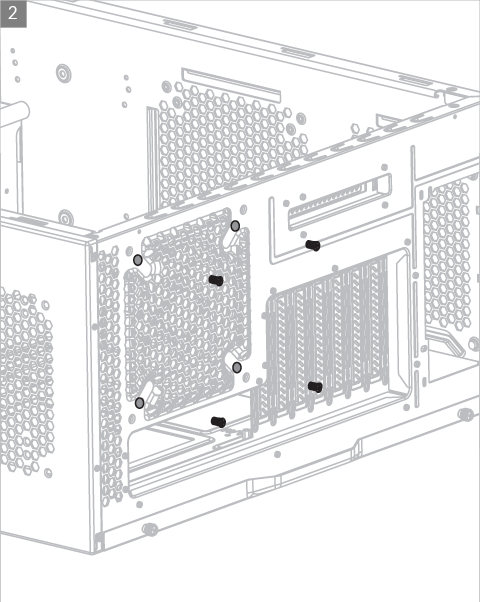 2