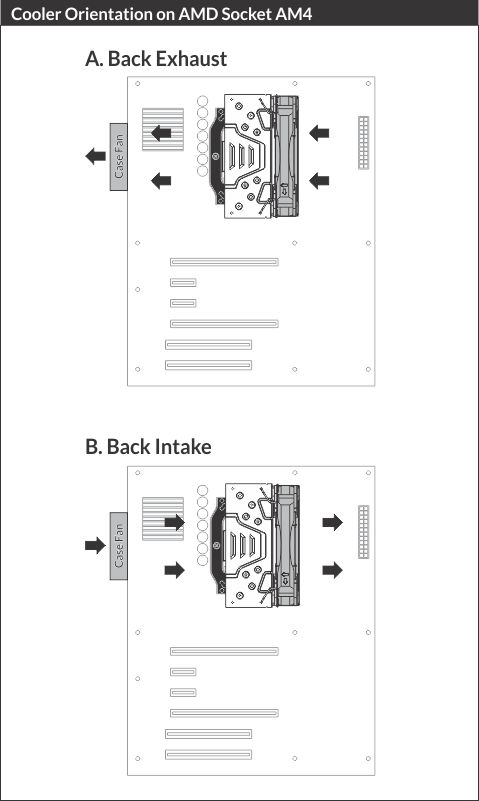 Cooler Orientation on AMD Socket AM4

A. Back Exhaust

Case Fan

B. Back Intake

Case Fan