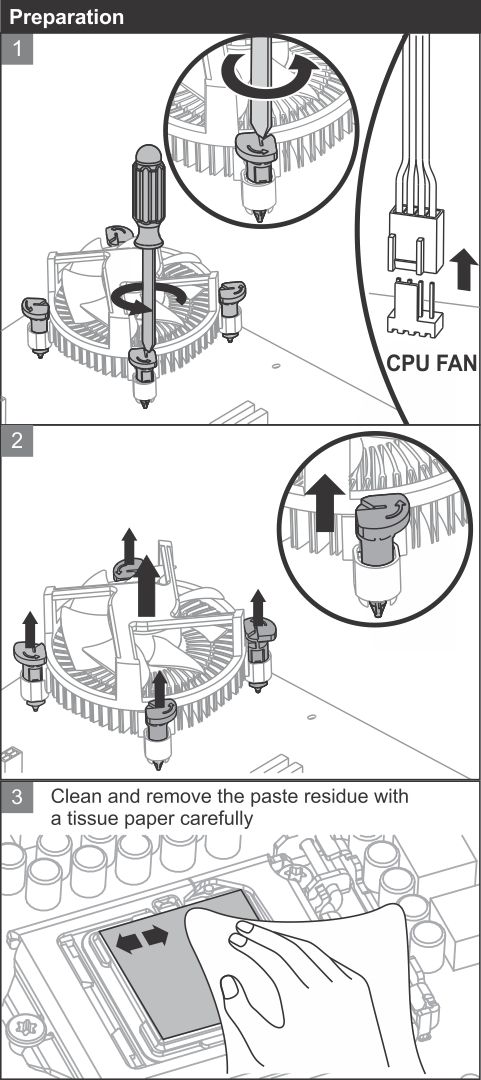 Preparation

1

CPU FAN

2

3 Clean and remove the paste residue with a tissue paper carefully