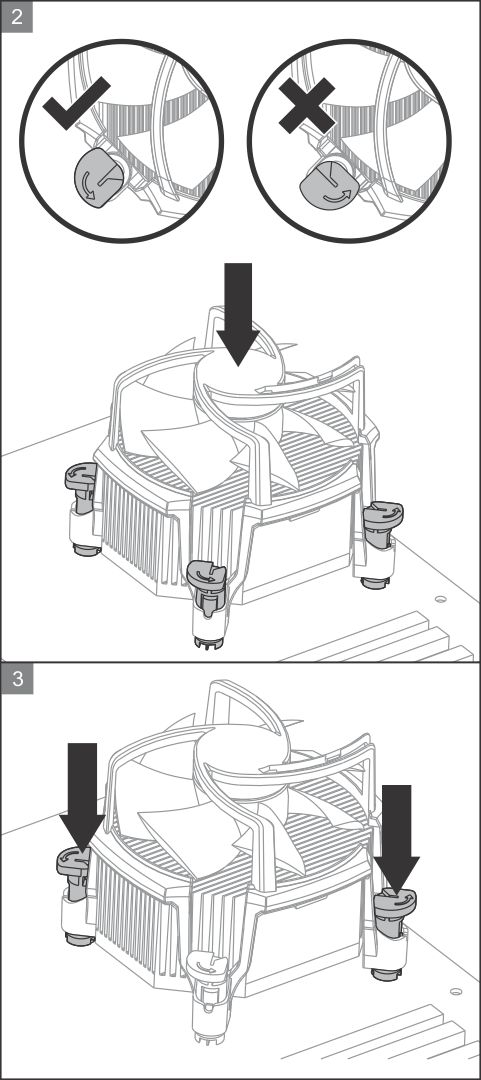 2

3