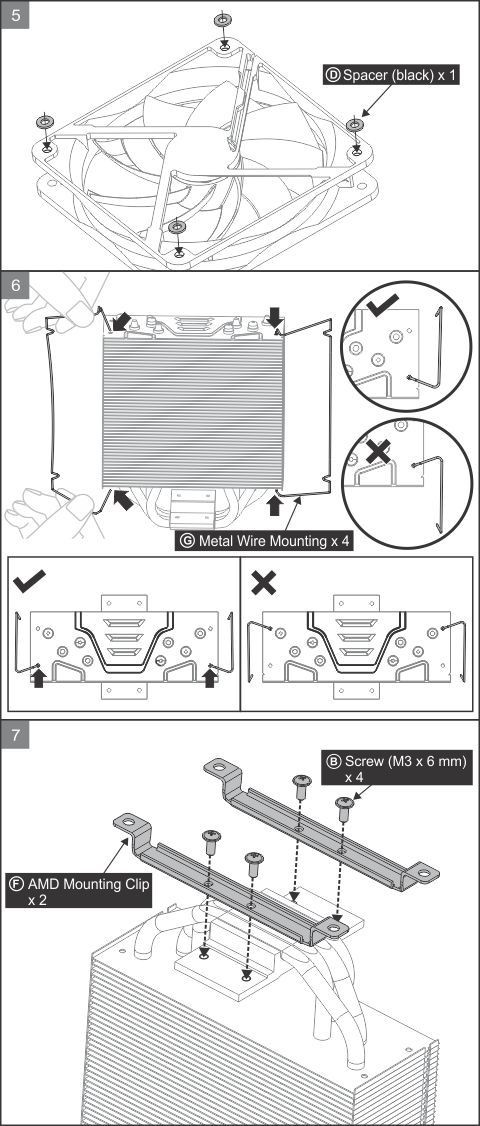 5

Ⓓ Spacer (black) x 1

6

Ⓖ Metal Wire Mounting x 4

7

Ⓑ Screw (M3 x 6 mm) x 4

Ⓕ AMD Mounting Clip x 2