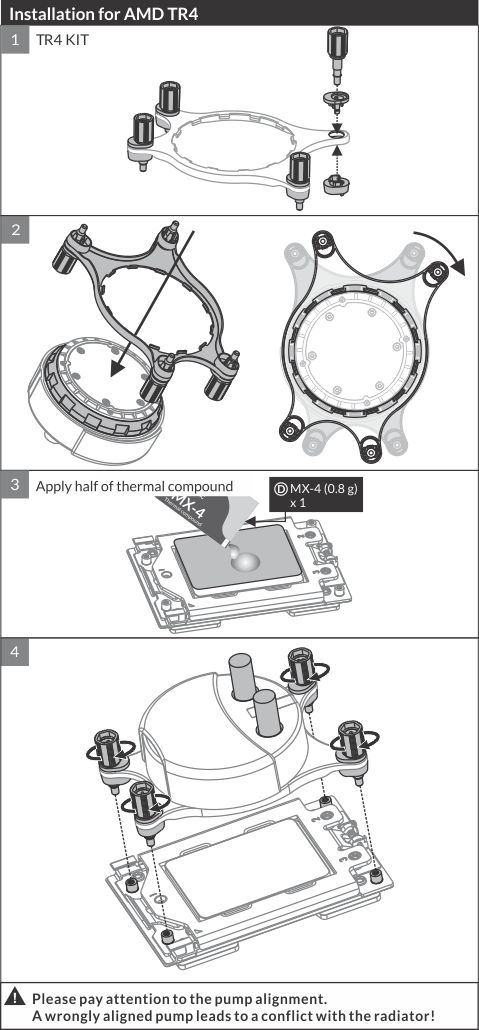 Installation for AMD TR4

1 TR4 KIT

2

3 Apply half of thermal compound

MX-4

Ⓓ MX-4 (0.8 g) x 1

4

Please pay attention to the pump alignment.
A wrongly aligned pump leads to a conflict with the radiator!