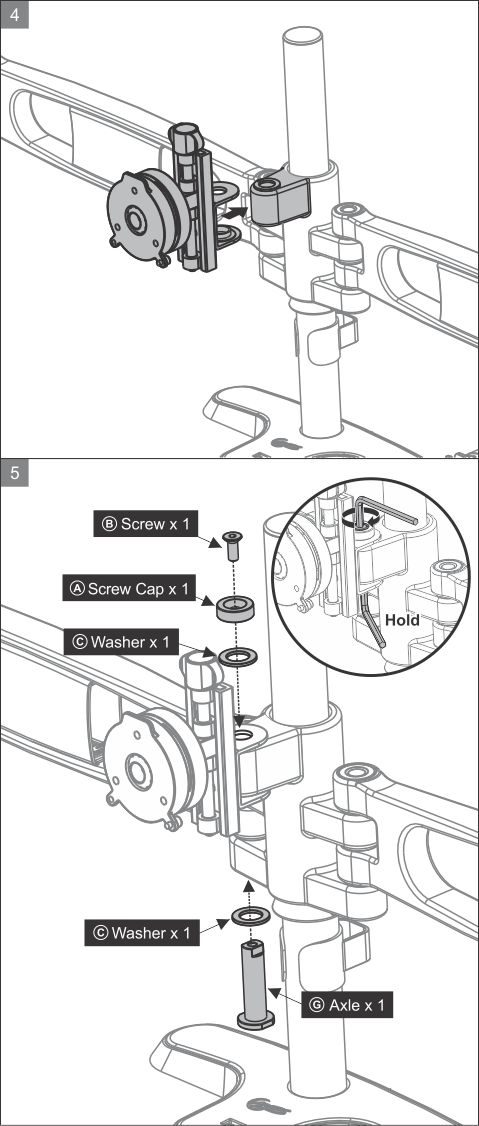 4

5

Ⓑ Screw x 1

Ⓐ Screw Cap x 1

Ⓒ Washer x 1

Hold

Ⓒ Washer x 1

Ⓖ Axle x 1